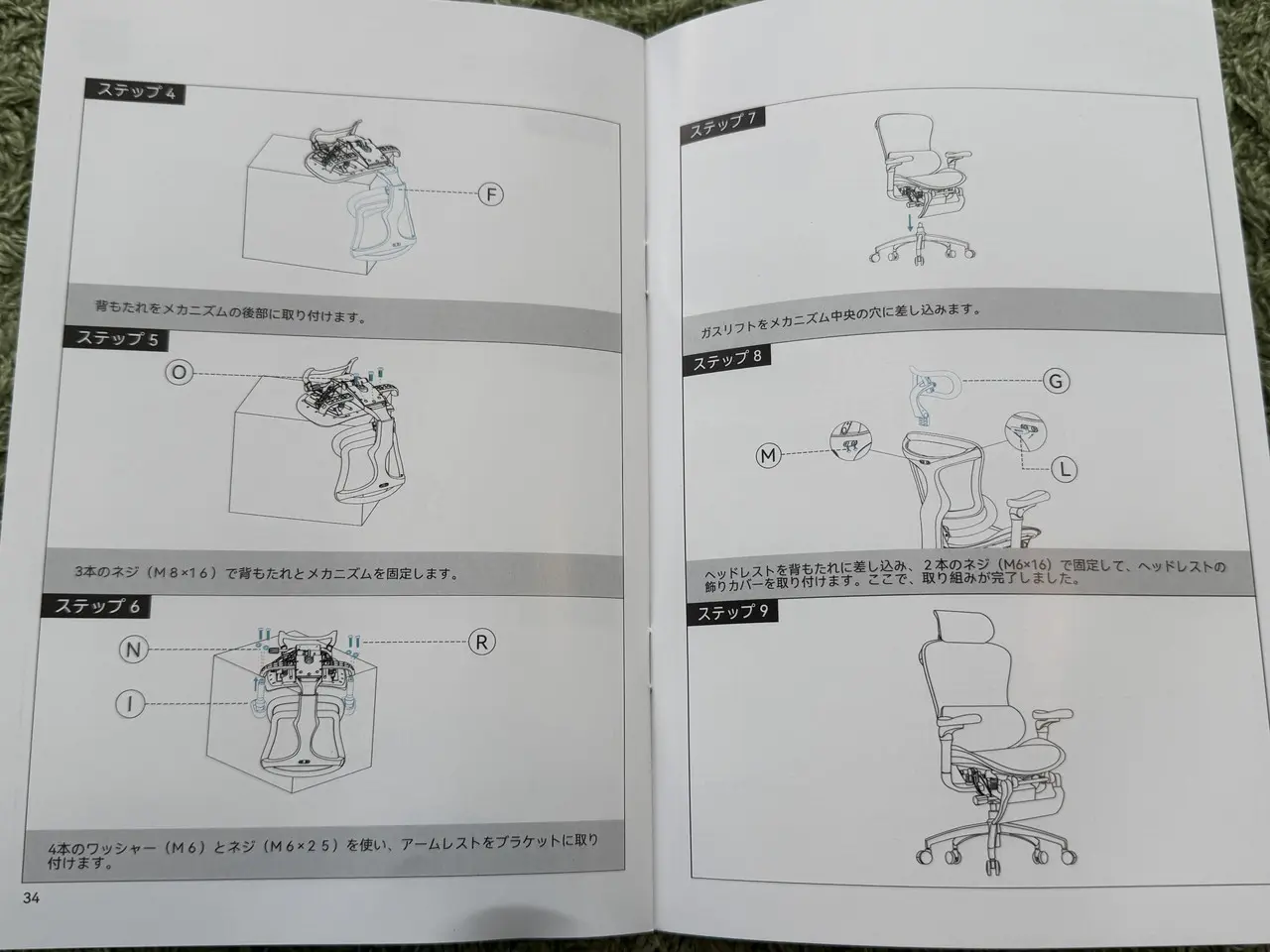 ステップ 4

F

背もたれをメカニズムの後部に取り付けます。

ステップ 5

O

3本のネジ（M８×１６）で背もたれとメカニズムを固定します。

ステップ 6

N

R

I

4本のワッシャー（M６）とネジ（M６×２５）を使い、アームレストをブラケットに取り付けます。

34

ステップ 7

ガスリフトをメカニズム中央の穴に差し込みます。

ステップ 8

G

M

L

ヘッドレストを背もたれに差し込み、２本のネジ（M6×16）で固定して、ヘッドレストの飾りカバーを取り付けます。ここで、取り組みが完了しました。

ステップ 9